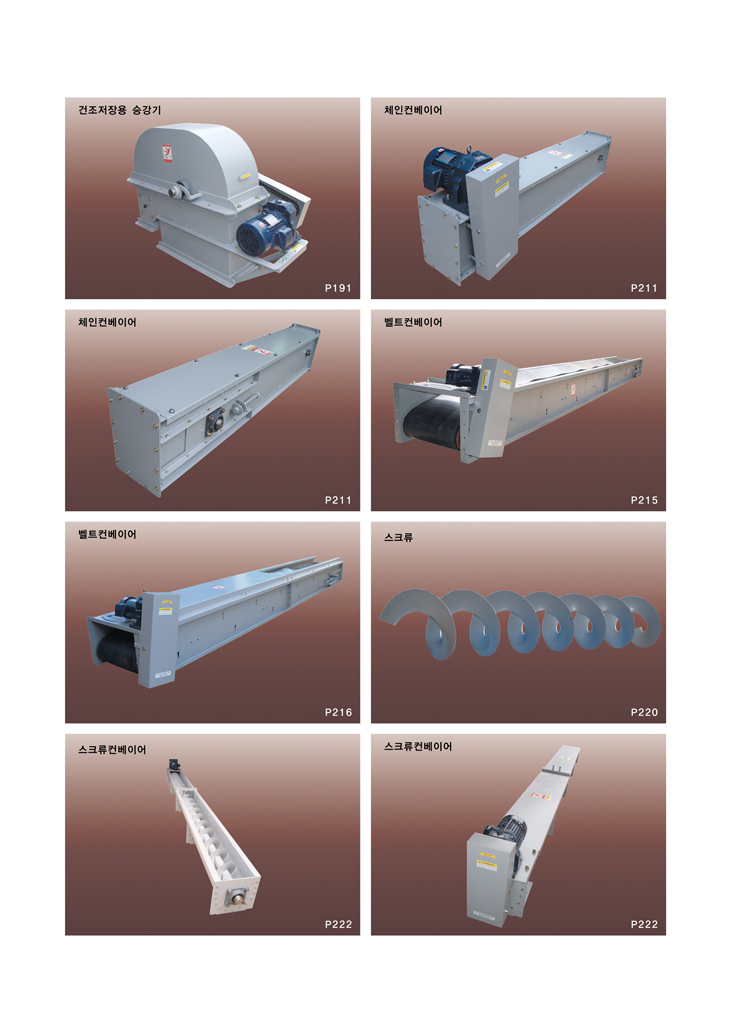 건조저장용 승강기

P191

체인컨베이어

P211

체인컨베이어

P211

벨트컨베이어

P215

벨트컨베이어

P216

스크류

P220

스크류컨베이어

P222

스크류컨베이어

P222