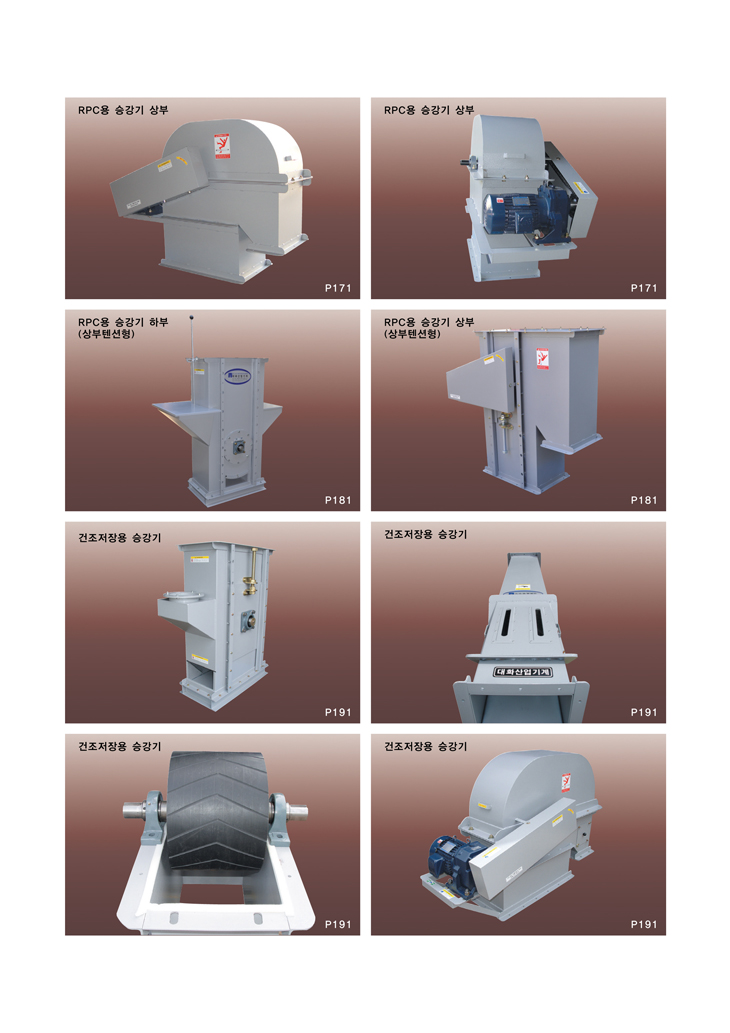 RPC용 승강기 상부

P171

RPC용 승강기 상부

P171

RPC용 승강기 하부
(상부텐션형)

P181

RPC용 승강기 상부
(상부텐션형)

P181

건조저장용 승강기

P191

건조저장용 승강기

대화산업기계

P191

건조저장용 승강기

P191

건조저장용 승강기

P191